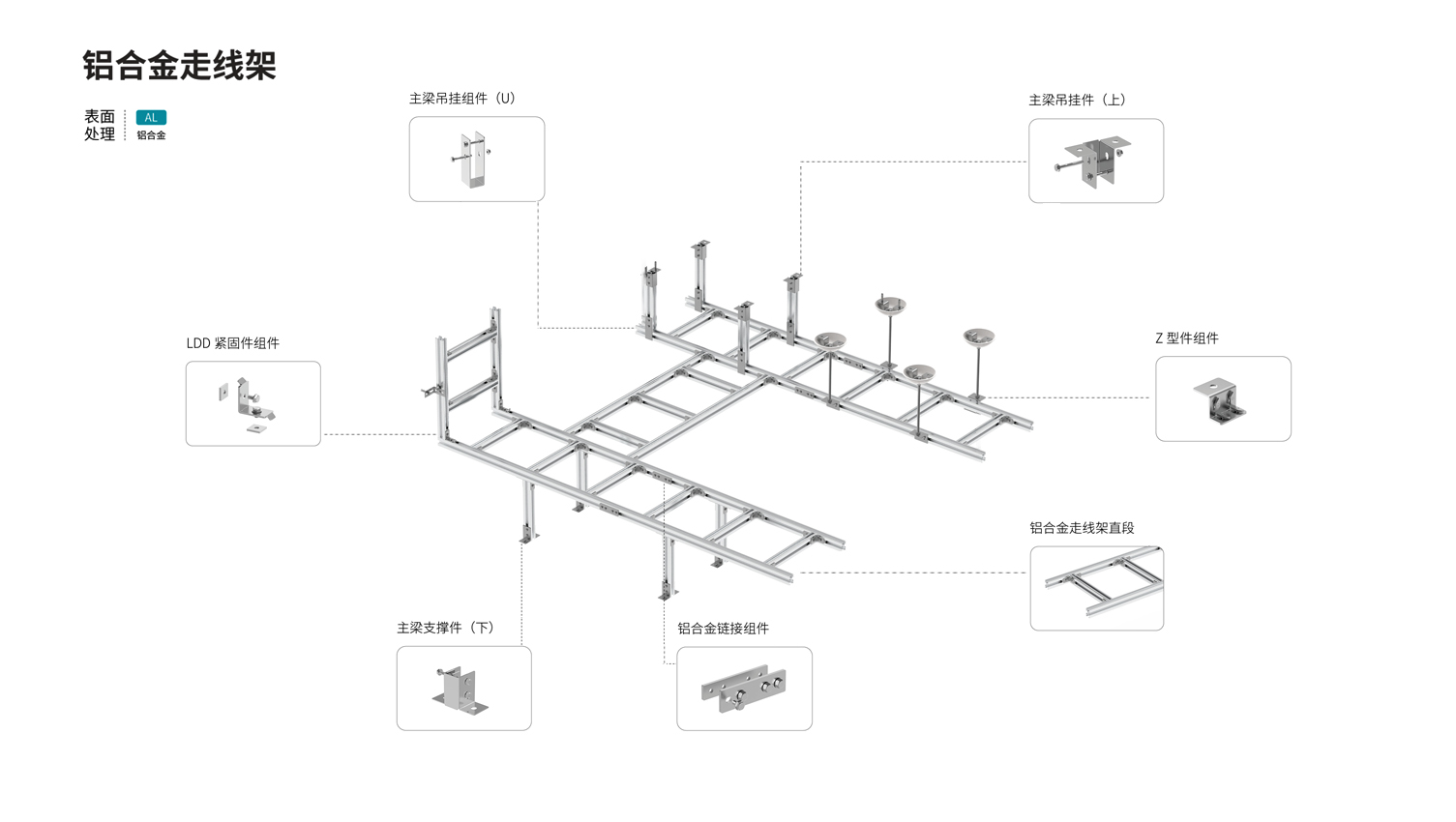 铝合金走线架

表面处理

AL
铝合金

主梁吊挂组件（U）

主梁吊挂件（上）

LDD 紧固件组件

Z 型件组件

铝合金走线架直段

主梁支撑件（下）

铝合金链接组件