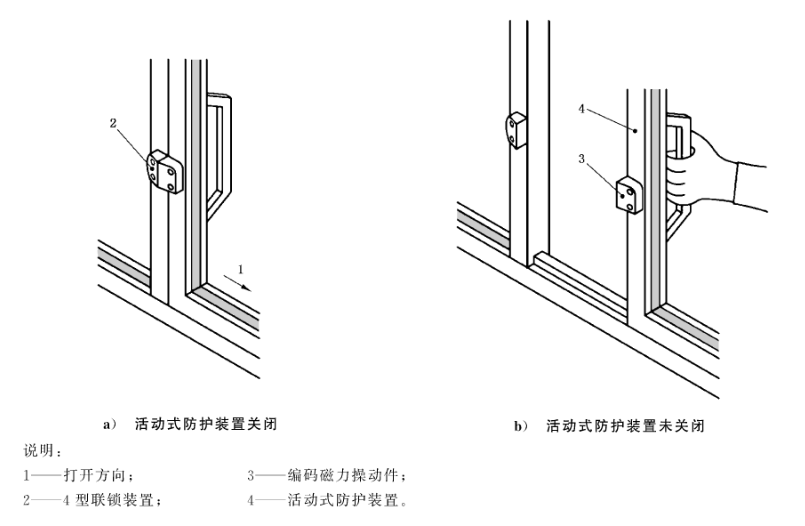 2

1

a） 活动式防护装置关闭

4

3

b） 活动式防护装置未关闭

说明：

1——打开方向；

2——4 型联锁装置；

3——编码磁力操动件；

4——活动式防护装置。