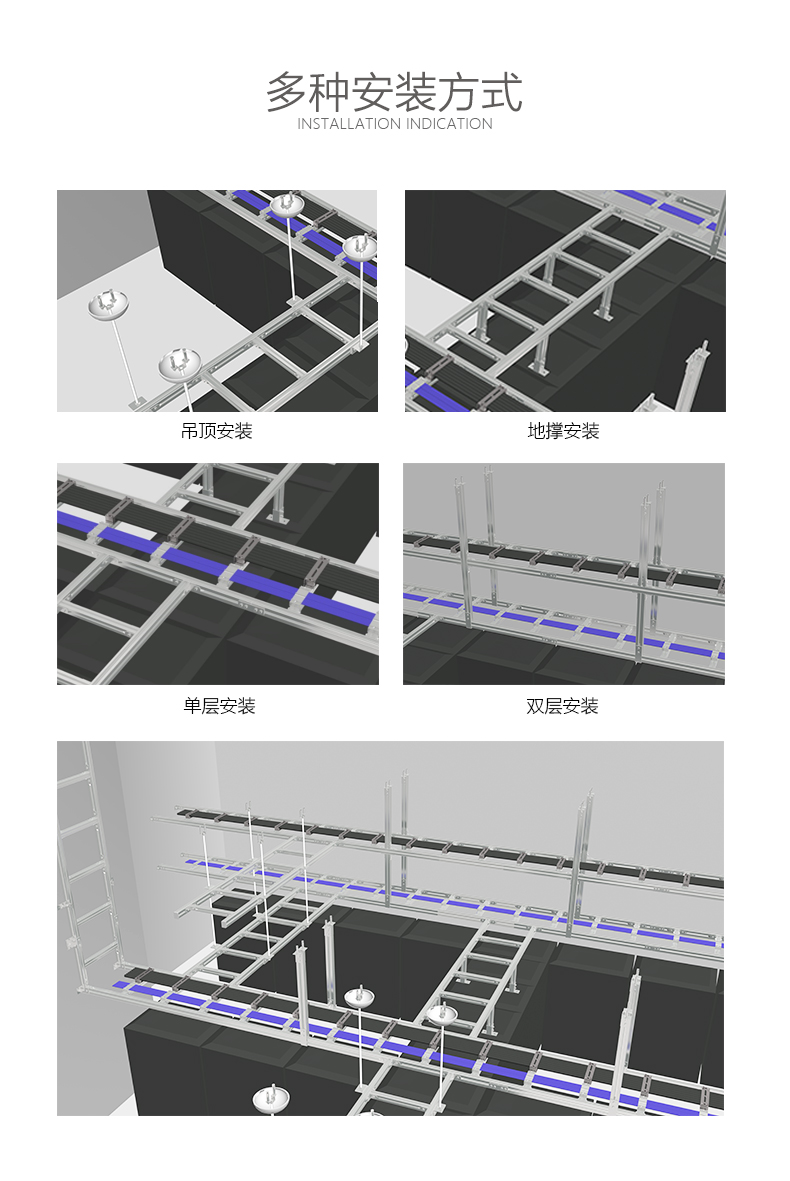 多种安装方式
INSTALLATION INDICATION

吊顶安装

地撑安装

单层安装

双层安装